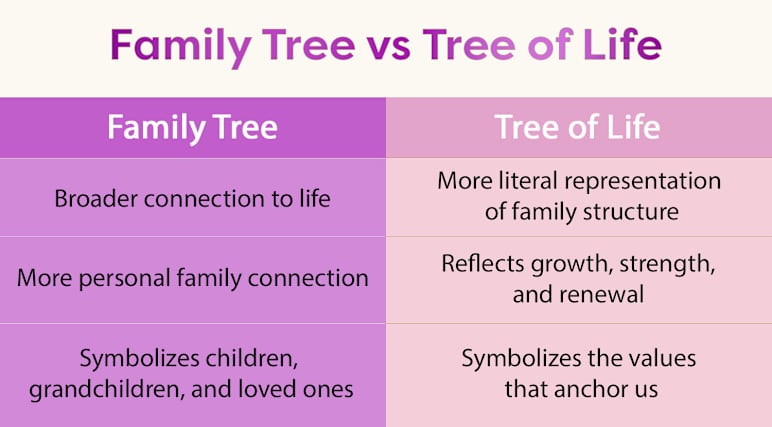 Family Tree vs Tree of Life

| Family Tree | Tree of Life |
|---|---|
| Broader connection to life | More literal representation of family structure |
| More personal family connection | Reflects growth, strength, and renewal |
| Symbolizes children, grandchildren, and loved ones | Symbolizes the values that anchor us |